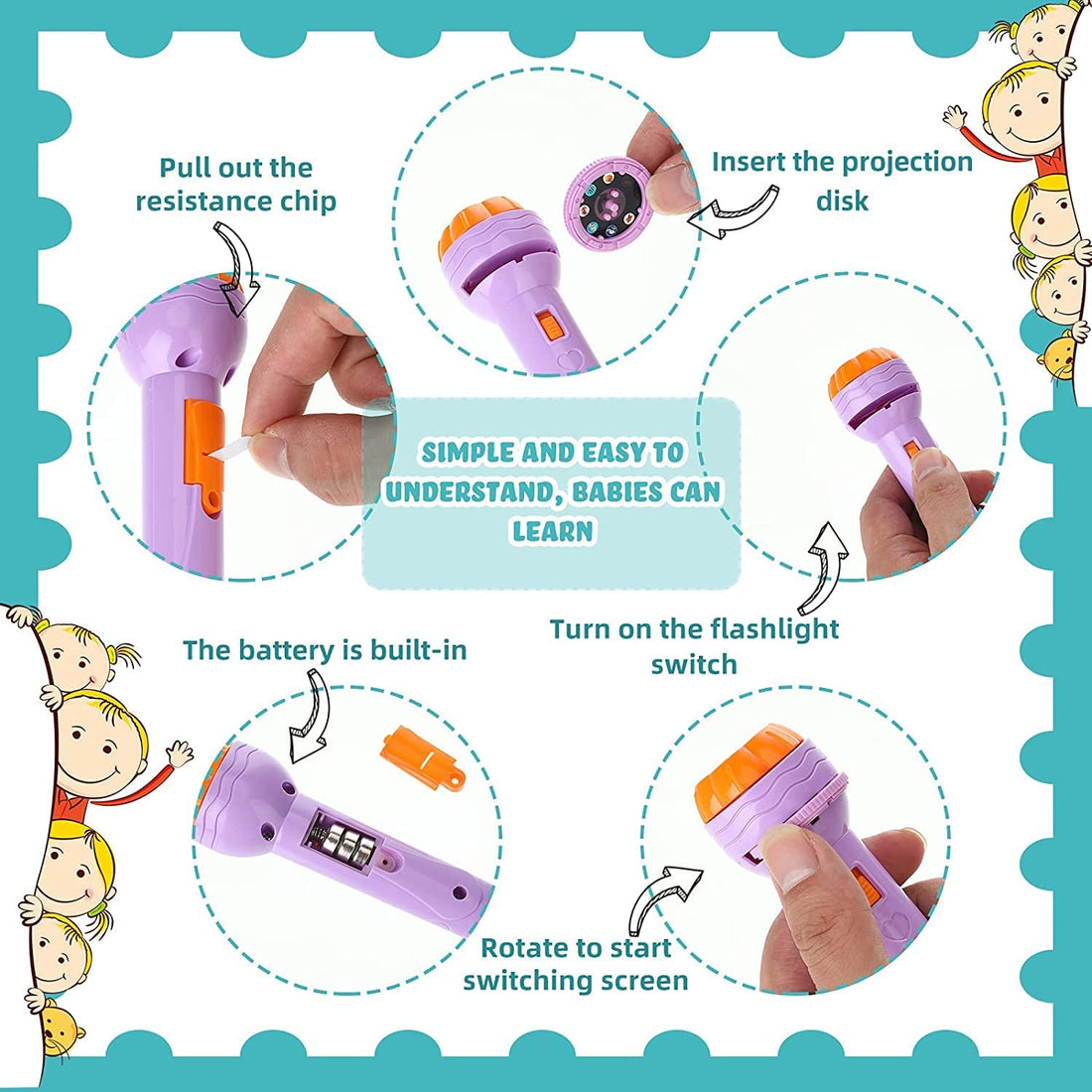 Pull out the resistance chip

Insert the projection disk

SIMPLE AND EASY TO UNDERSTAND, BABIES CAN LEARN

Turn on the flashlight switch

The battery is built-in

Rotate to start switching screen