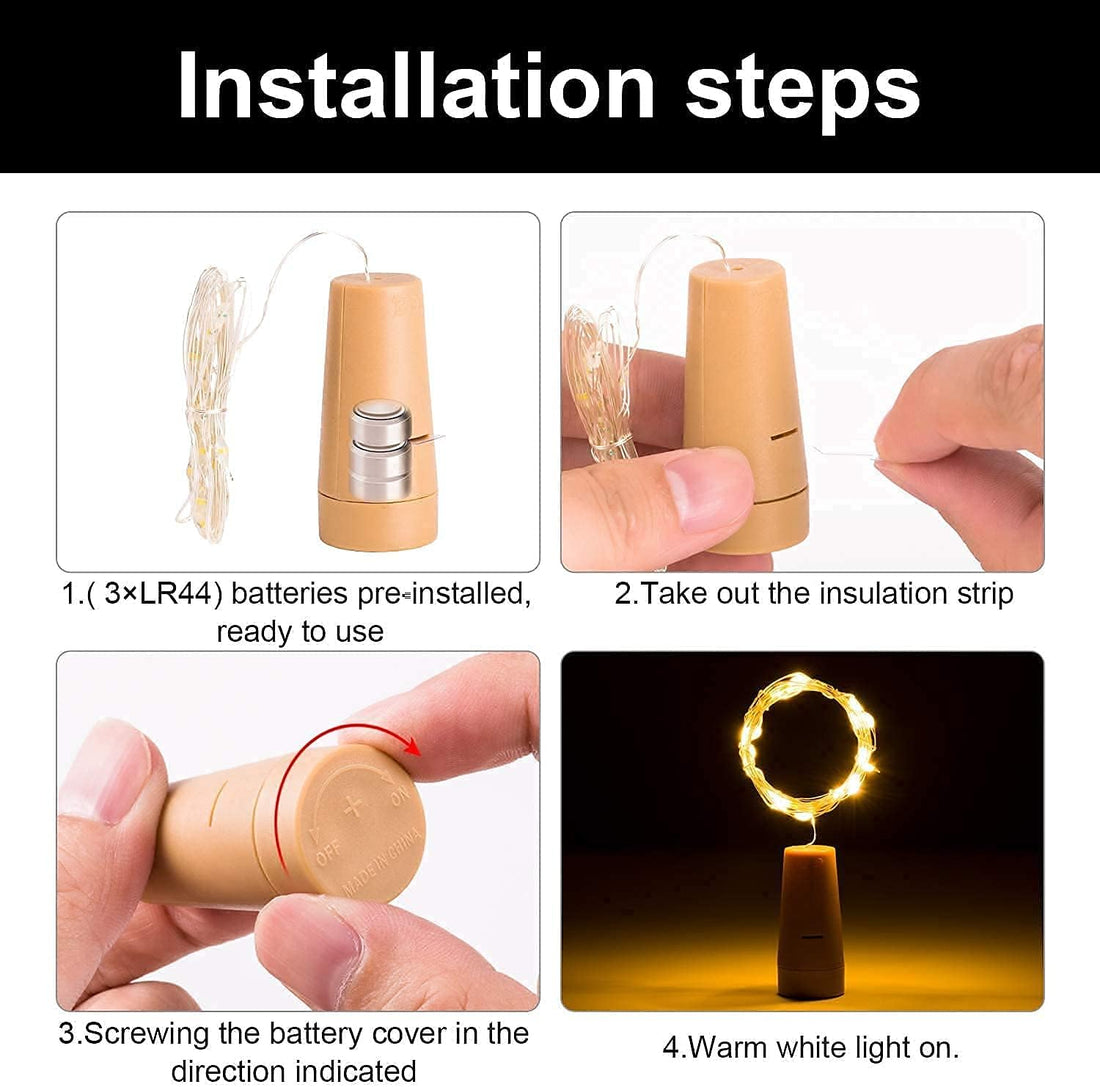 Installation steps

1.( 3×LR44) batteries pre-installed, ready to use

2.Take out the insulation strip

+ ON OFF MADE IN CHINA

3.Screwing the battery cover in the direction indicated

4.Warm white light on.